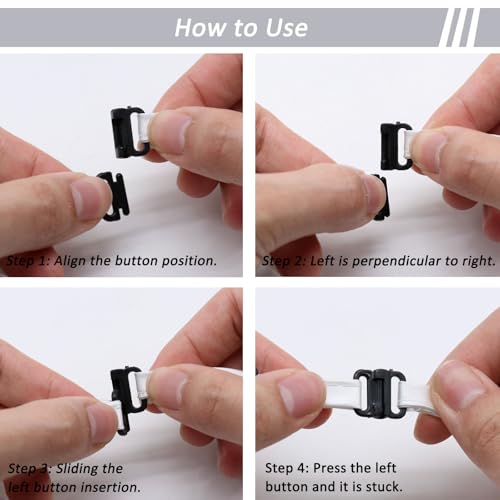 How to Use

Step 1: Align the button position.

Step 2: Left is perpendicular to right.

Step 3: Sliding the left button insertion.

Step 4: Press the left button and it is stuck.