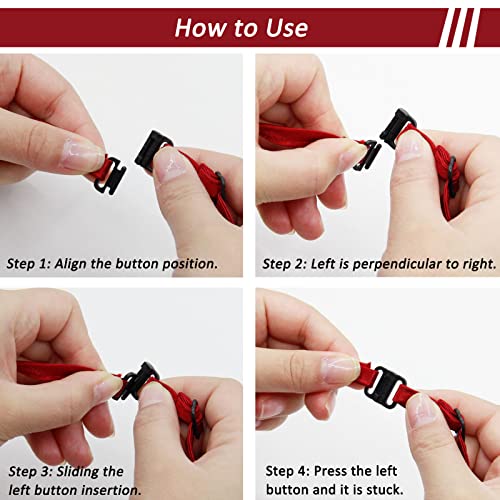 How to Use

Step 1: Align the button position.

Step 2: Left is perpendicular to right.

Step 3: Sliding the left button insertion.

Step 4: Press the left button and it is stuck.