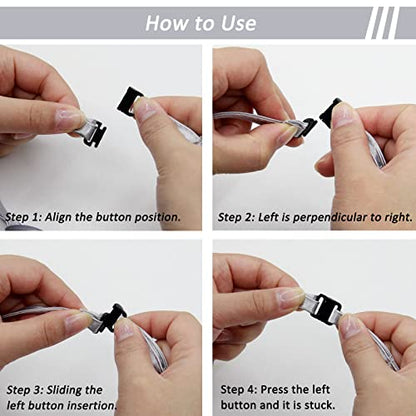 How to Use

Step 1: Align the button position.

Step 2: Left is perpendicular to right.

Step 3: Sliding the left button insertion.

Step 4: Press the left button and it is stuck.