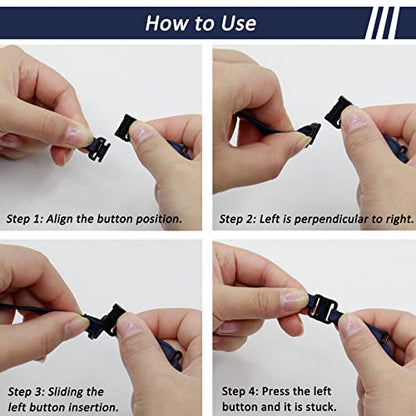 How to Use

Step 1: Align the button position.

Step 2: Left is perpendicular to right.

Step 3: Sliding the left button insertion.

Step 4: Press the left button and it is stuck.