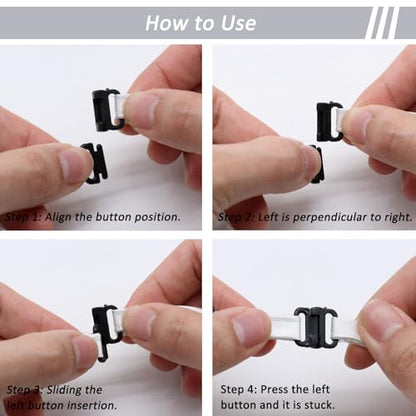 How to Use

Step 1: Align the button position.

Step 2: Left is perpendicular to right.

Step 3: Sliding the left button insertion.

Step 4: Press the left button and it is stuck.