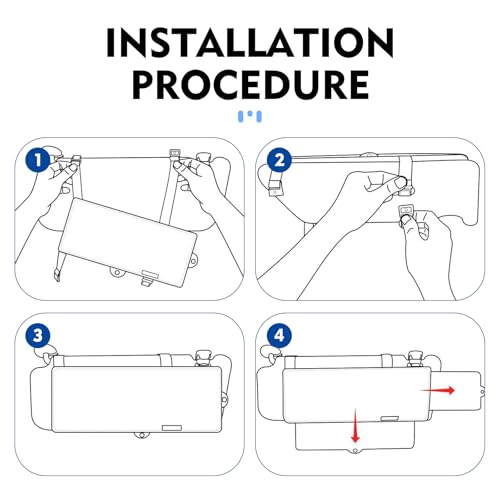 INSTALLATION PROCEDURE

1

2

3

4