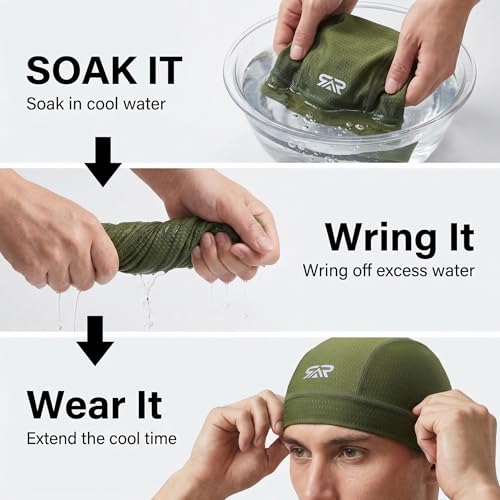 SOAK IT
Soak in cool water

Wring It
Wring off excess water

Wear It
Extend the cool time