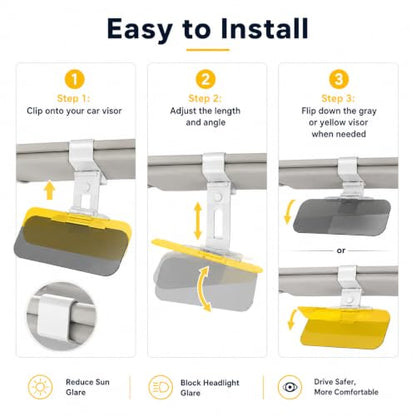 Easy to Install

1
Step 1:
Clip onto your car visor

2
Step 2:
Adjust the length and angle

3
Step 3:
Flip down the gray or yellow visor when needed

or

Reduce Sun Glare

Block Headlight Glare

Drive Safer, More Comfortable