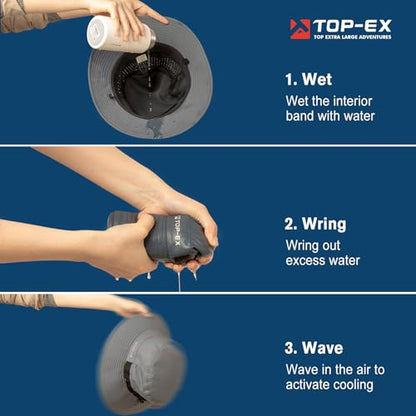 TOP-EX
TOP EXTRA LARGE ADVENTURES

1. Wet
Wet the interior band with water

TOP-EX

2. Wring
Wring out excess water

3. Wave
Wave in the air to activate cooling