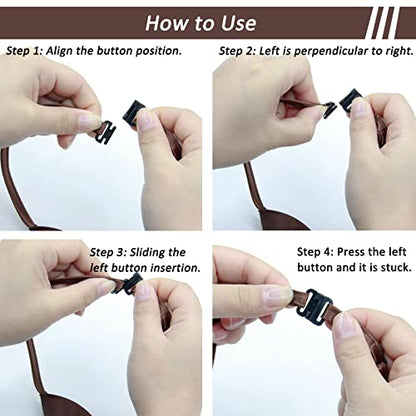 How to Use

Step 1: Align the button position.

Step 2: Left is perpendicular to right.

Step 3: Sliding the left button insertion.

Step 4: Press the left button and it is stuck.