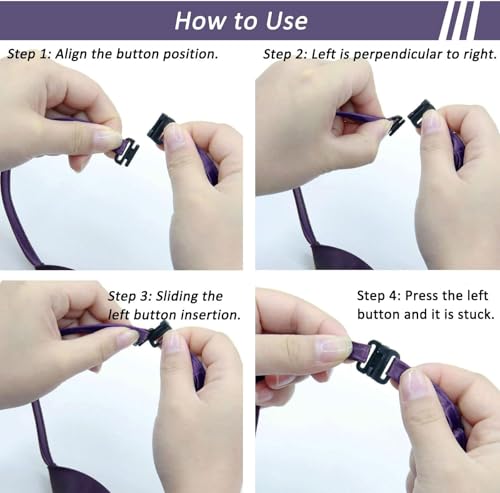 How to Use

Step 1: Align the button position.

Step 2: Left is perpendicular to right.

Step 3: Sliding the left button insertion.

Step 4: Press the left button and it is stuck.