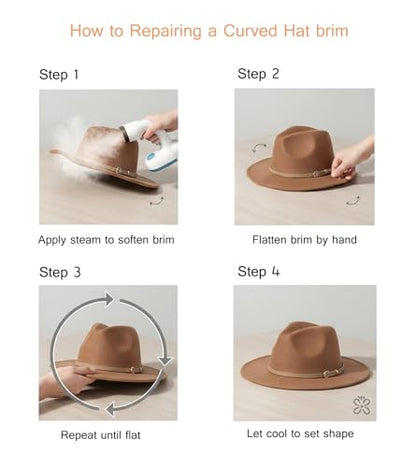 How to Repairing a Curved Hat brim

Step 1

Apply steam to soften brim

Step 2

Flatten brim by hand

Step 3

Repeat until flat

Step 4

Let cool to set shape