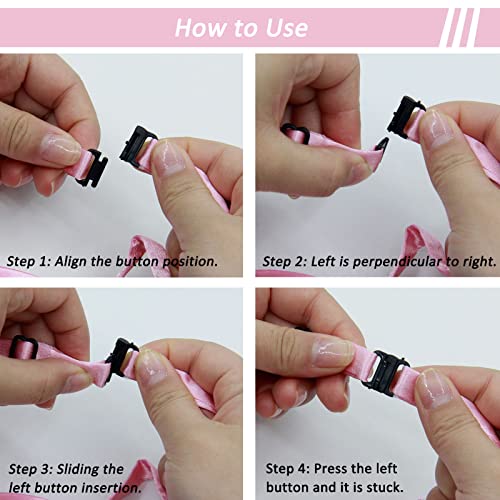 How to Use

Step 1: Align the button position.

Step 2: Left is perpendicular to right.

Step 3: Sliding the left button insertion.

Step 4: Press the left button and it is stuck.