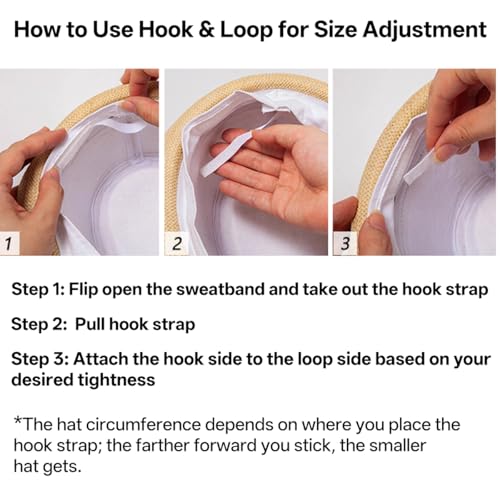 How to Use Hook & Loop for Size Adjustment

1

2

3

Step 1: Flip open the sweatband and take out the hook strap

Step 2: Pull hook strap

Step 3: Attach the hook side to the loop side based on your desired tightness

*The hat circumference depends on where you place the hook strap; the farther forward you stick, the smaller hat gets.