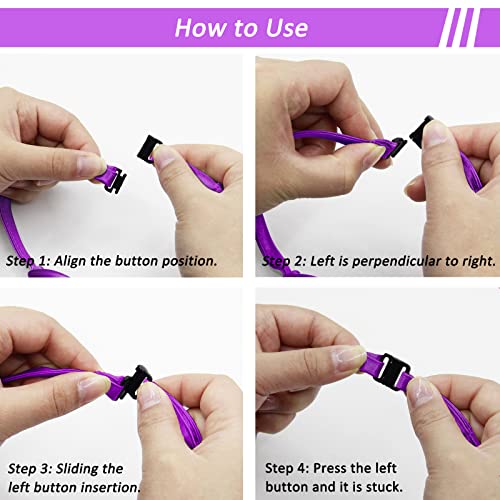 How to Use

Step 1: Align the button position.

Step 2: Left is perpendicular to right.

Step 3: Sliding the left button insertion.

Step 4: Press the left button and it is stuck.