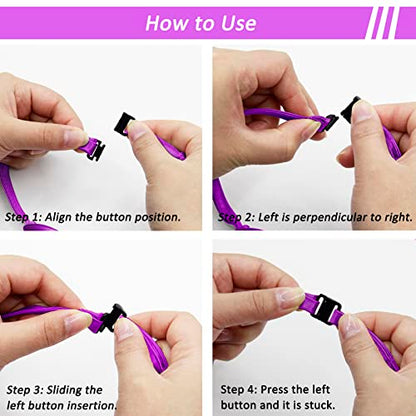 How to Use

Step 1: Align the button position.

Step 2: Left is perpendicular to right.

Step 3: Sliding the left button insertion.

Step 4: Press the left button and it is stuck.