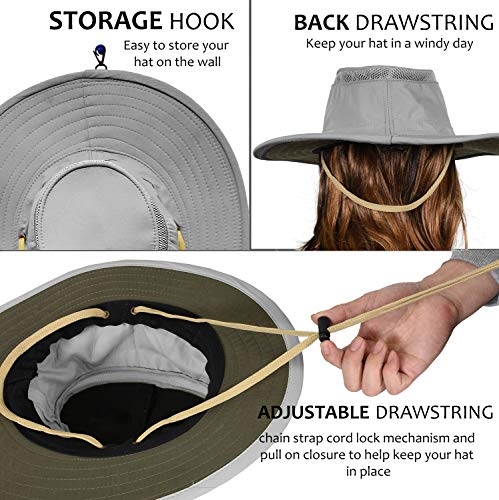 STORAGE HOOK
Easy to store your hat on the wall

BACK DRAWSTRING
Keep your hat in a windy day

ADJUSTABLE DRAWSTRING
chain strap cord lock mechanism and pull on closure to help keep your hat in place